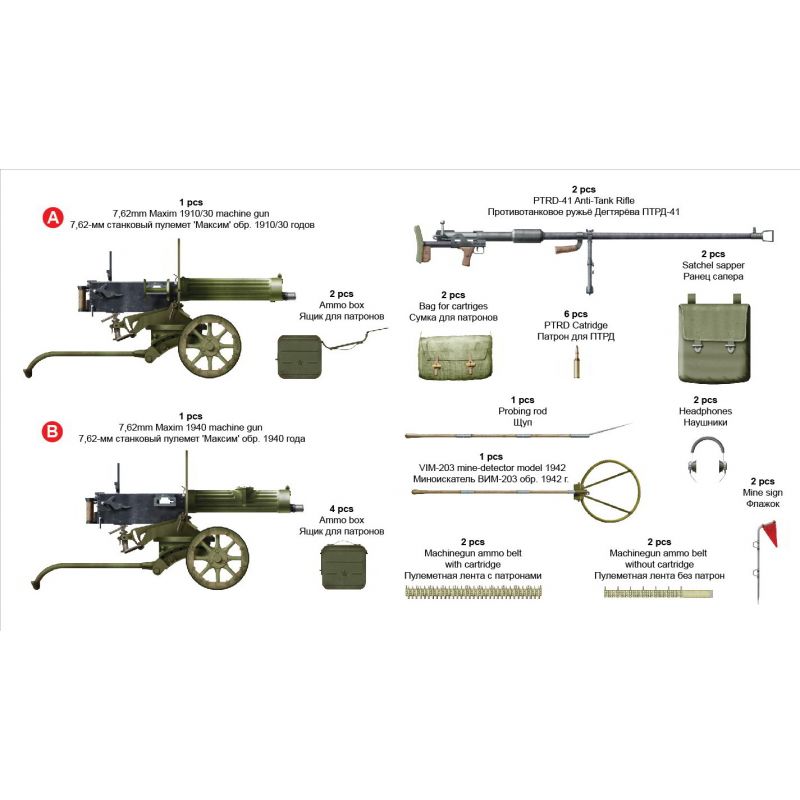 A

1 pcs
7,62mm Maxim 1910/30 machine gun
7,62-мм станковый пулемет 'Максим' обр. 1910/30 годов

2 pcs
Ammo box
Ящик для патронов

B

1 pcs
7,62mm Maxim 1940 machine gun
7,62-мм станковый пулемет 'Максим' обр. 1940 года

4 pcs
Ammo box
Ящик для патронов

2 pcs
PTRD-41 Anti-Tank Rifle
Противотанковое ружьё Дегтярёва ПТРД-41

2 pcs
Bag for cartriges
Сумка для патронов

6 pcs
PTRD Catridge
Патрон для ПТРД

2 pcs
Satchel sapper
Ранец сапера

1 pcs
Probing rod
Щуп

2 pcs
Headphones
Наушники

1 pcs
VIM-203 mine-detector model 1942
Миноискатель ВИМ-203 обр. 1942 г.

2 pcs
Mine sign
Флажок

2 pcs
Machinegun ammo belt
with cartridge
Пулеметная лента с патронами

2 pcs
Machinegun ammo belt
without cartridge
Пулеметная лента без патрон