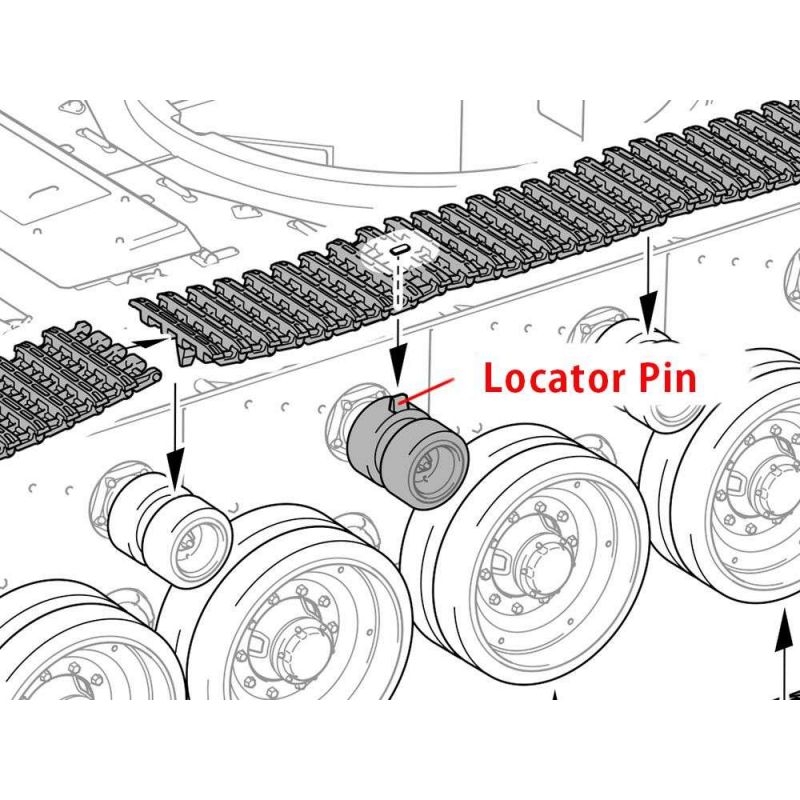 Locator Pin